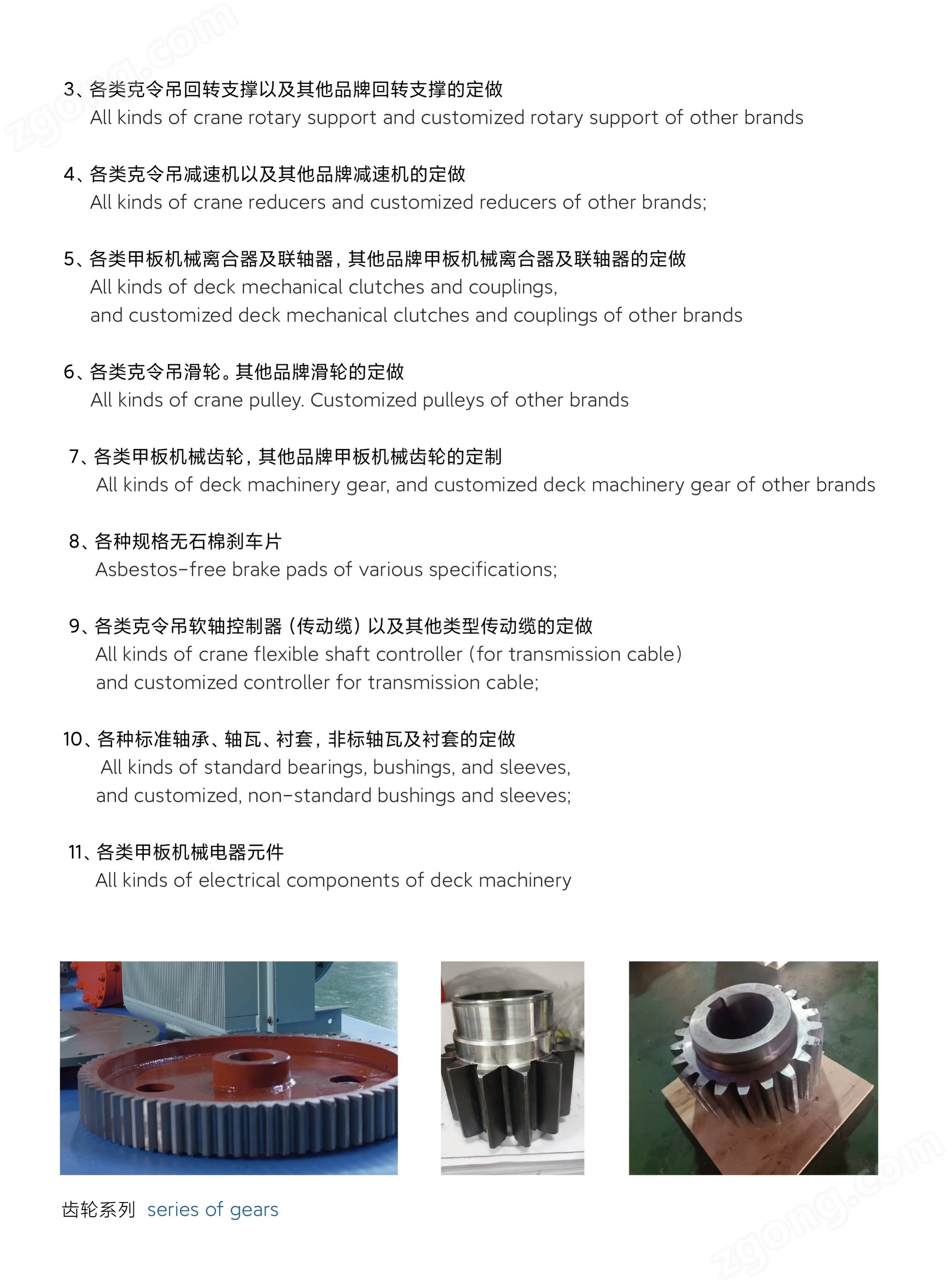 zgong.com

3、各类克令吊回转支撑以及其他品牌回转支撑的定做
All kinds of crane rotary support and customized rotary support of other brands

4、各类克令吊减速机以及其他品牌减速机的定做
All kinds of crane reducers and customized reducers of other brands;

5、各类甲板机械离合器及联轴器，其他品牌甲板机械离合器及联轴器的定做
All kinds of deck mechanical clutches and couplings,
and customized deck mechanical clutches and couplings of other brands

6、各类克令吊滑轮。其他品牌滑轮的定做
All kinds of crane pulley. Customized pulleys of other brands

7、各类甲板机械齿轮，其他品牌甲板机械齿轮的定制
All kinds of deck machinery gear, and customized deck machinery gear of other brands

8、各种规格无石棉刹车片
Asbestos-free brake pads of various specifications;

9、各类克令吊软轴控制器（传动缆）以及其他类型传动缆的定做
All kinds of crane flexible shaft controller (for transmission cable)
and customized controller for transmission cable;

10、各种标准轴承、轴瓦、衬套，非标轴瓦及衬套的定做
All kinds of standard bearings, bushings, and sleeves,
and customized, non-standard bushings and sleeves;

11、各类甲板机械电器元件
All kinds of electrical components of deck machinery

齿轮系列 series of gears

zgong.com